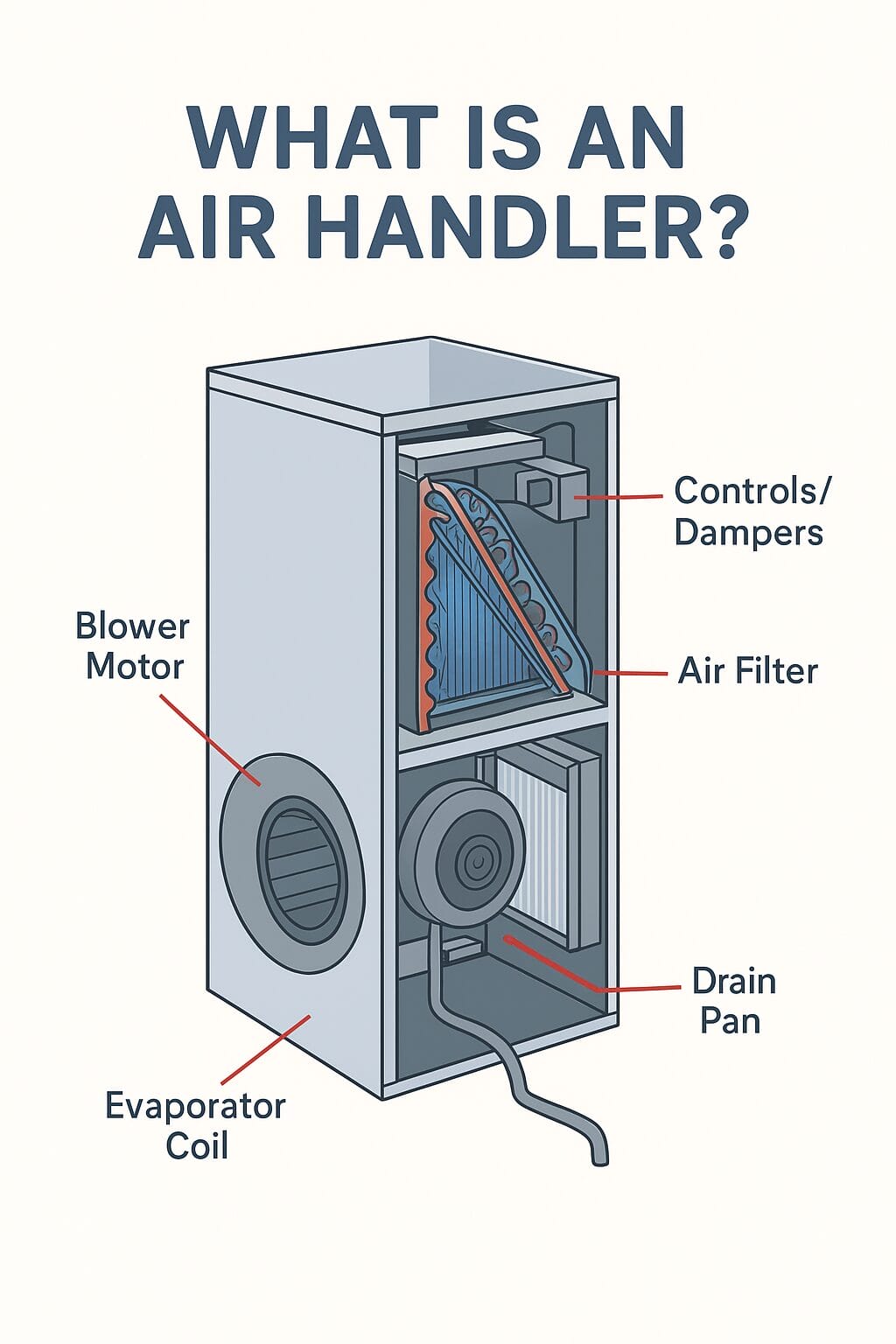 WHAT IS AN AIR HANDLER?

Controls/ Dampers

Blower Motor

Air Filter

Drain Pan

Evaporator Coil